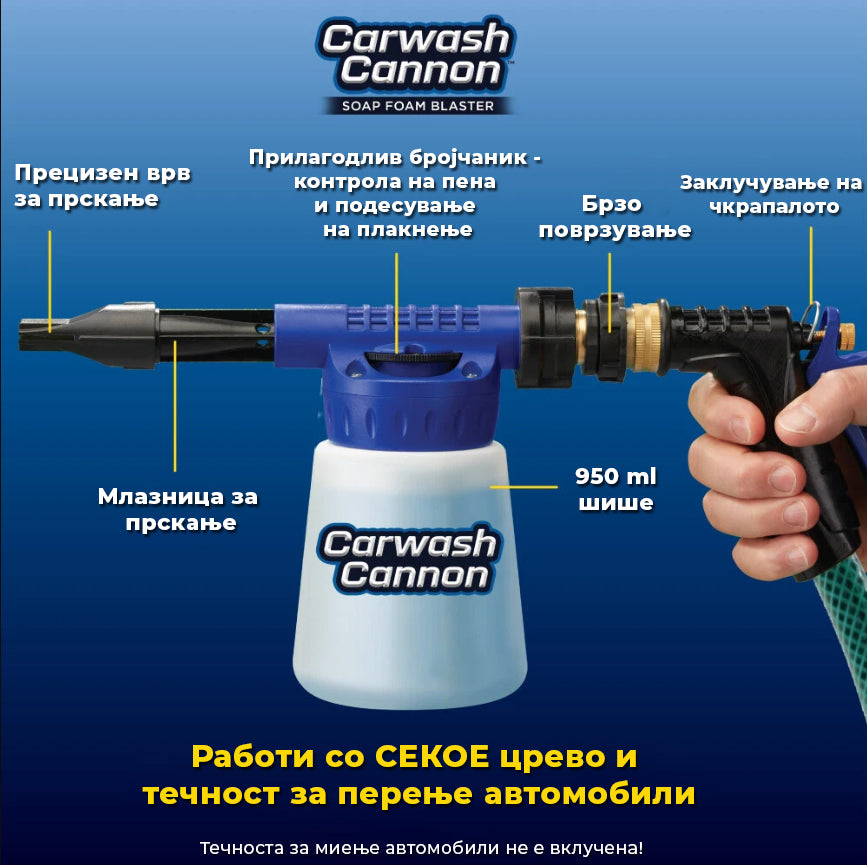 Carwash Cannon™
SOAP FOAM BLASTER

Прецизен врв за прскање

Прилагодлив бројчаник - контрола на пена и подесување на плакнење

Брзо поврзување

Заклучување на чкрапалото

Млазница за прскање

950 ml шише

Carwash Cannon

Работи со СЕКОЕ црево и течност за перење автомобили

Течноста за миење автомобили не е вклучена!