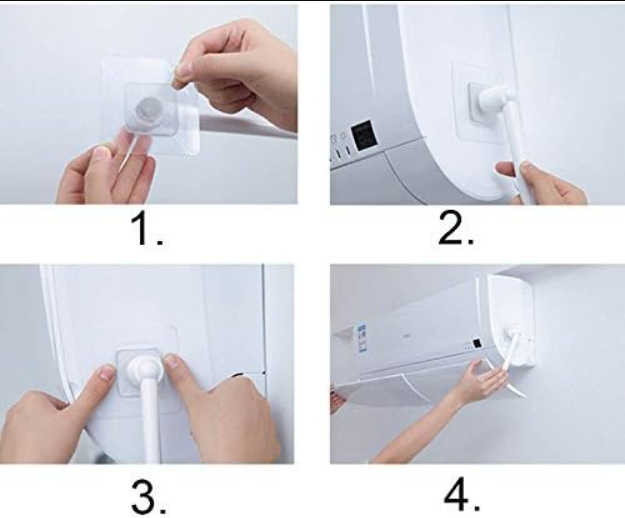 1.

2.

3.

4.