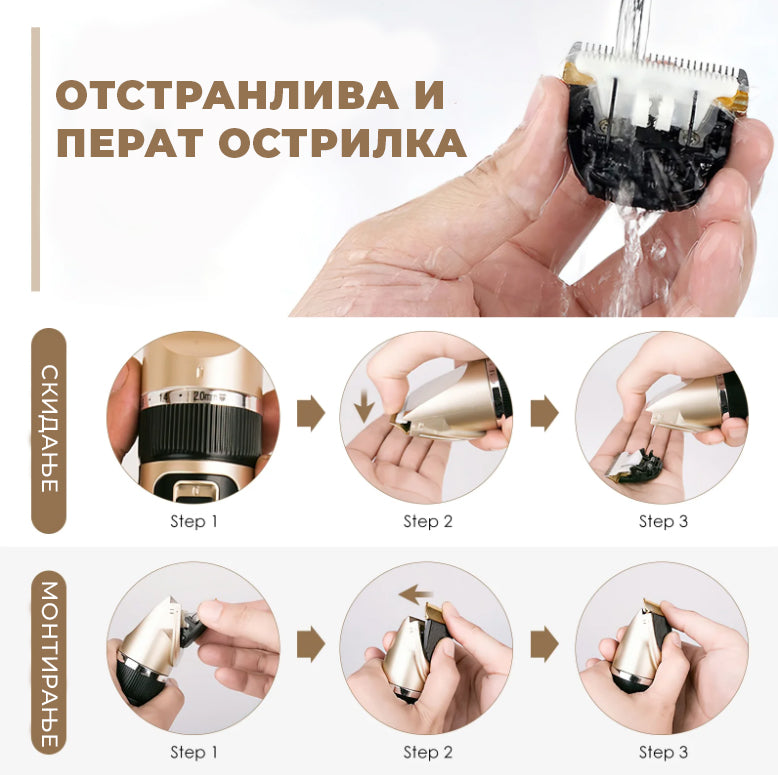 ОТСТРАНЛИВА И ПЕРАТ ОСТРИЛКА

СКИДАЊЕ

1.4 2.0mm

Step 1

Step 2

Step 3

МОНТИРАЊЕ

Step 1

Step 2

Step 3